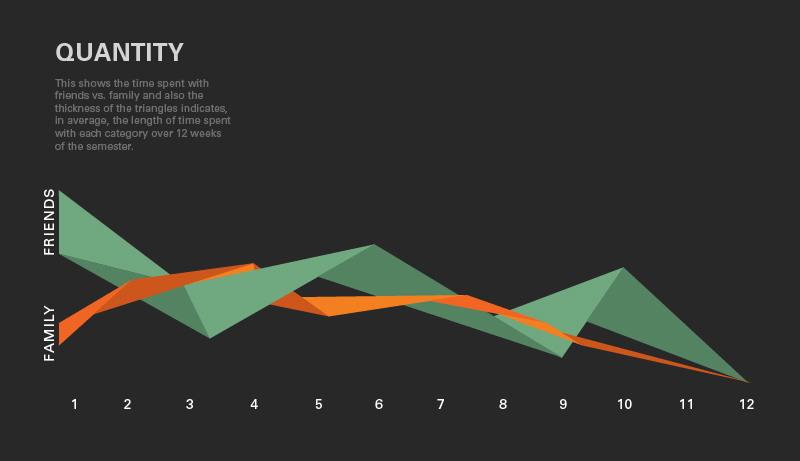 QUANTITY

This shows the time spent with friends vs. family and also the thickness of the triangles indicates, in average, the length of time spent with each category over 12 weeks of the semester.

FRIENDS

FAMILY

1 2 3 4 5 6 7 8 9 10 11 12